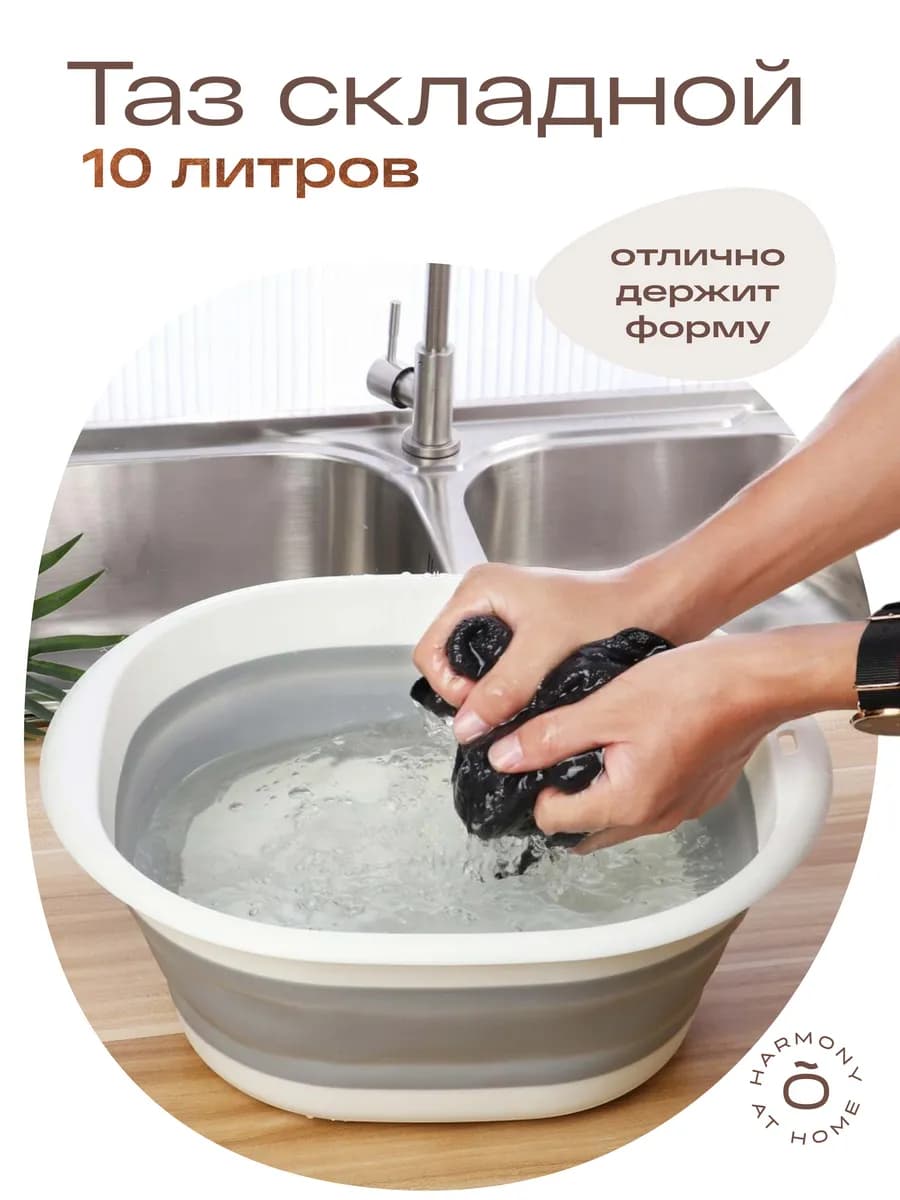 Таз складной
10 литров

отлично держит форму

HARMONY AT HOME