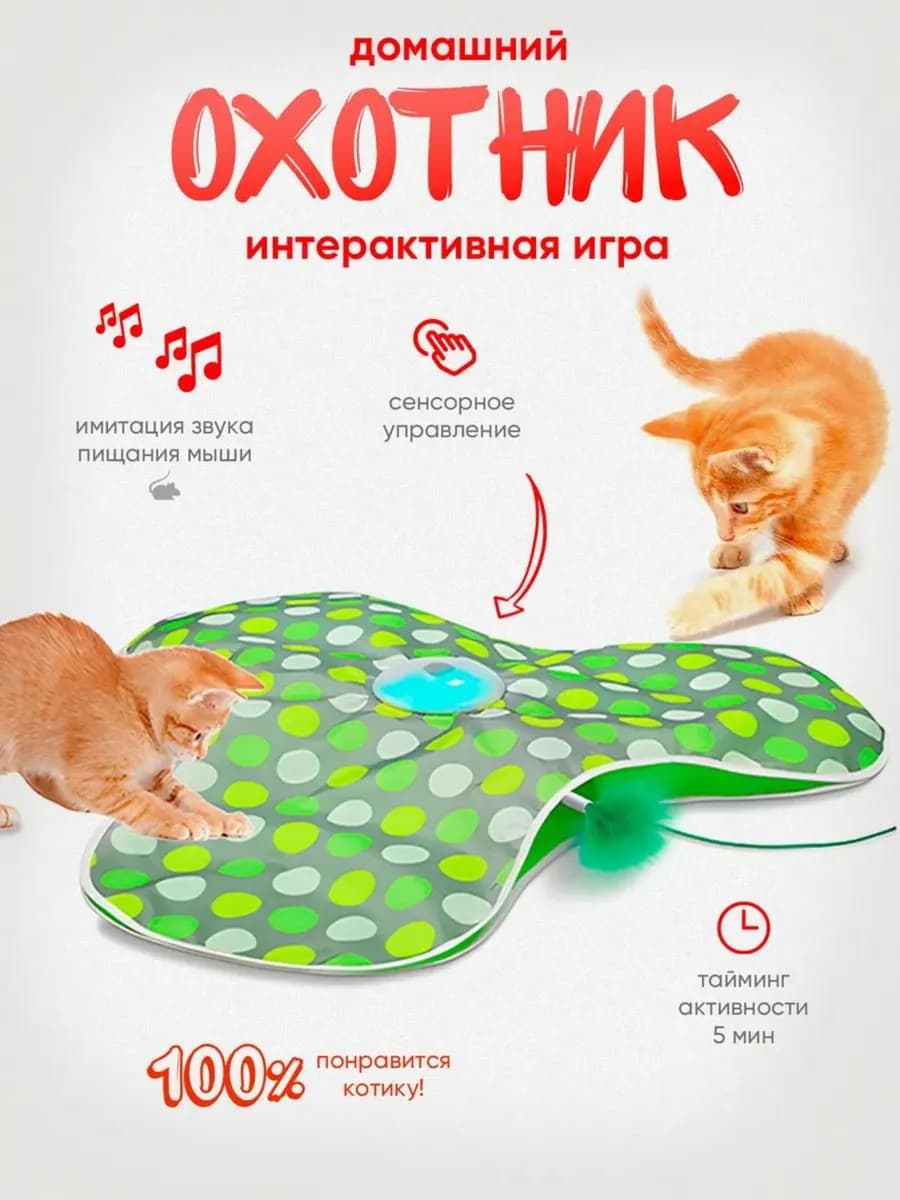 домашний
ОХОТНИК
интерактивная игра

имитация звука пищания мыши

сенсорное управление

тайминг активности 5 мин

100% понравится котику!