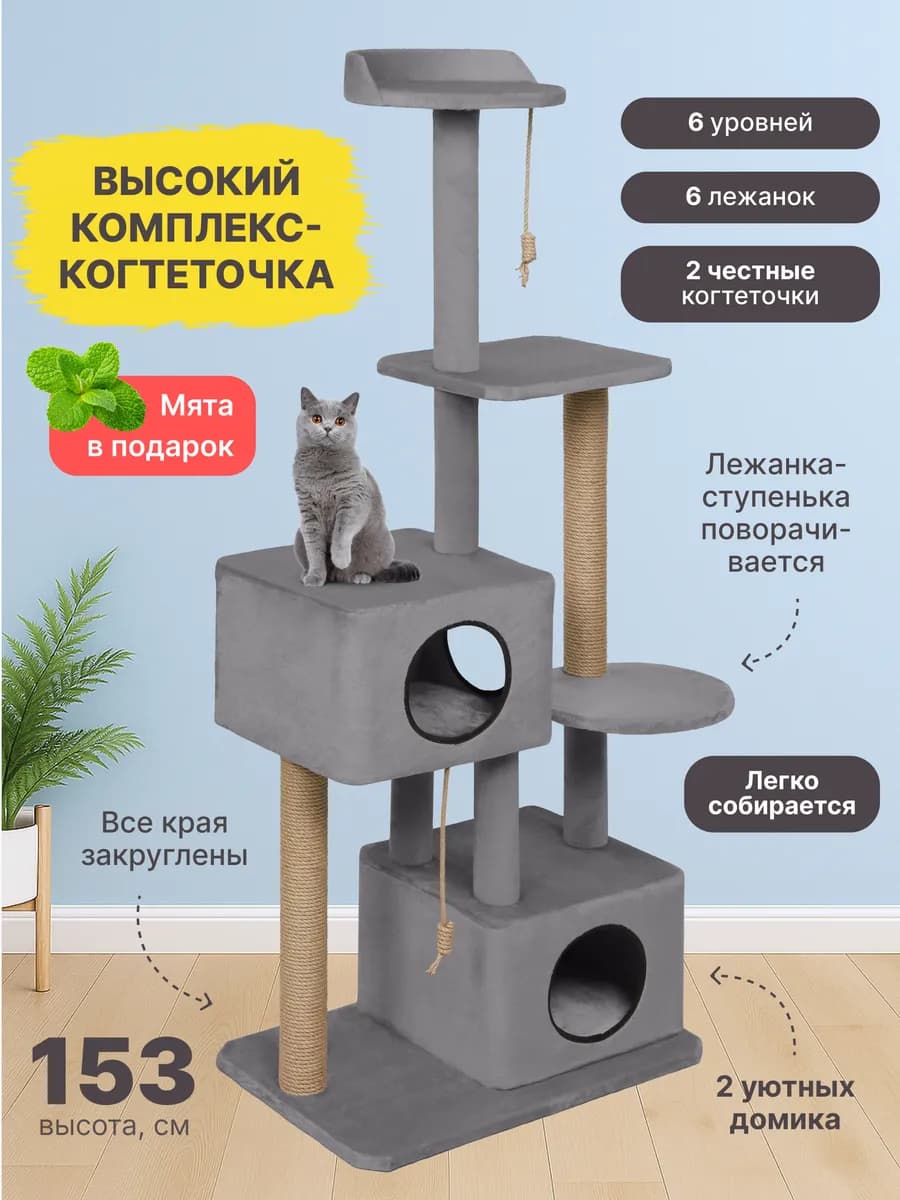 ВЫСОКИЙ КОМПЛЕКС-КОГТЕТОЧКА

6 уровней

6 лежанок

2 честные когтеточки

Мята в подарок

Лежанка-ступенька поворачивается

Легко собирается

Все края закруглены

153
высота, см

2 уютных домика