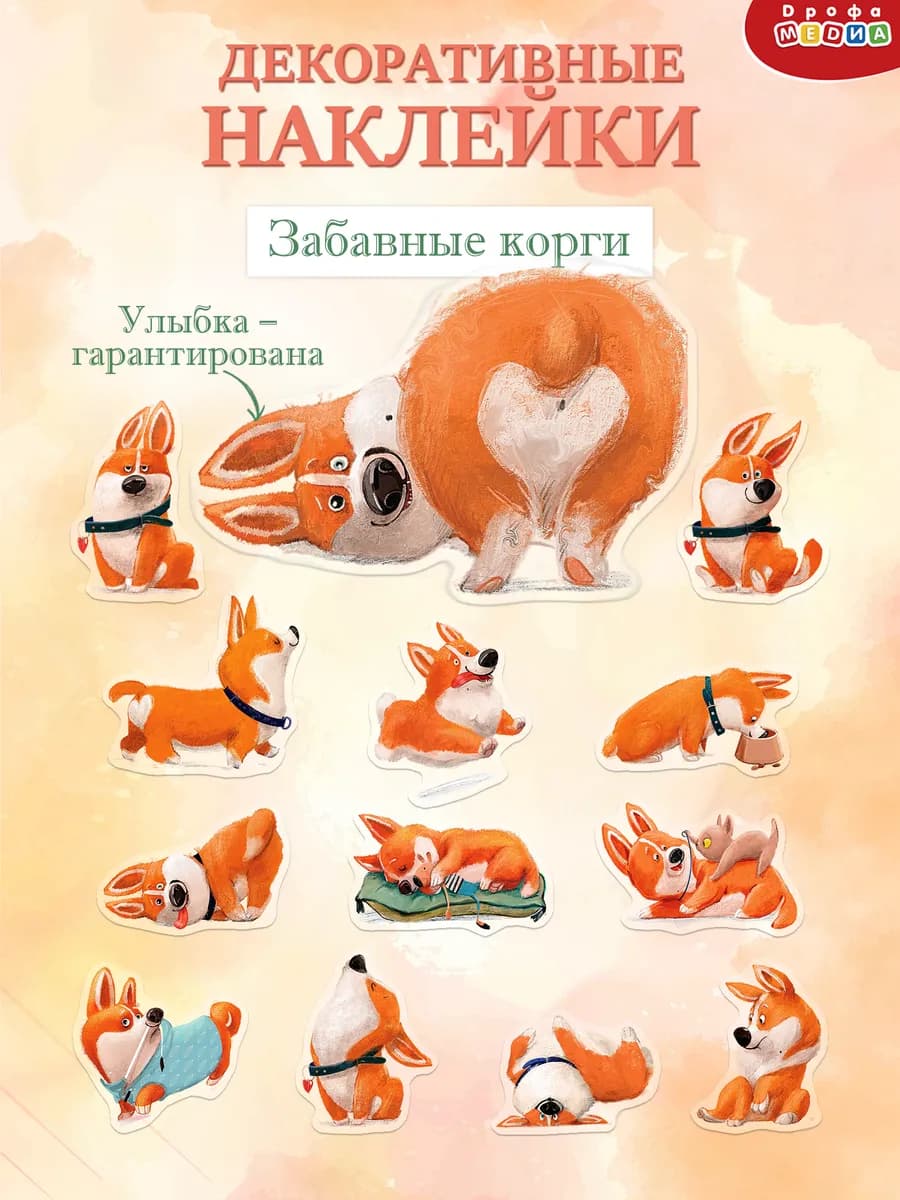 Дрофа МЕДИА

ДЕКОРАТИВНЫЕ НАКЛЕЙКИ

Забавные корги

Улыбка – гарантирована