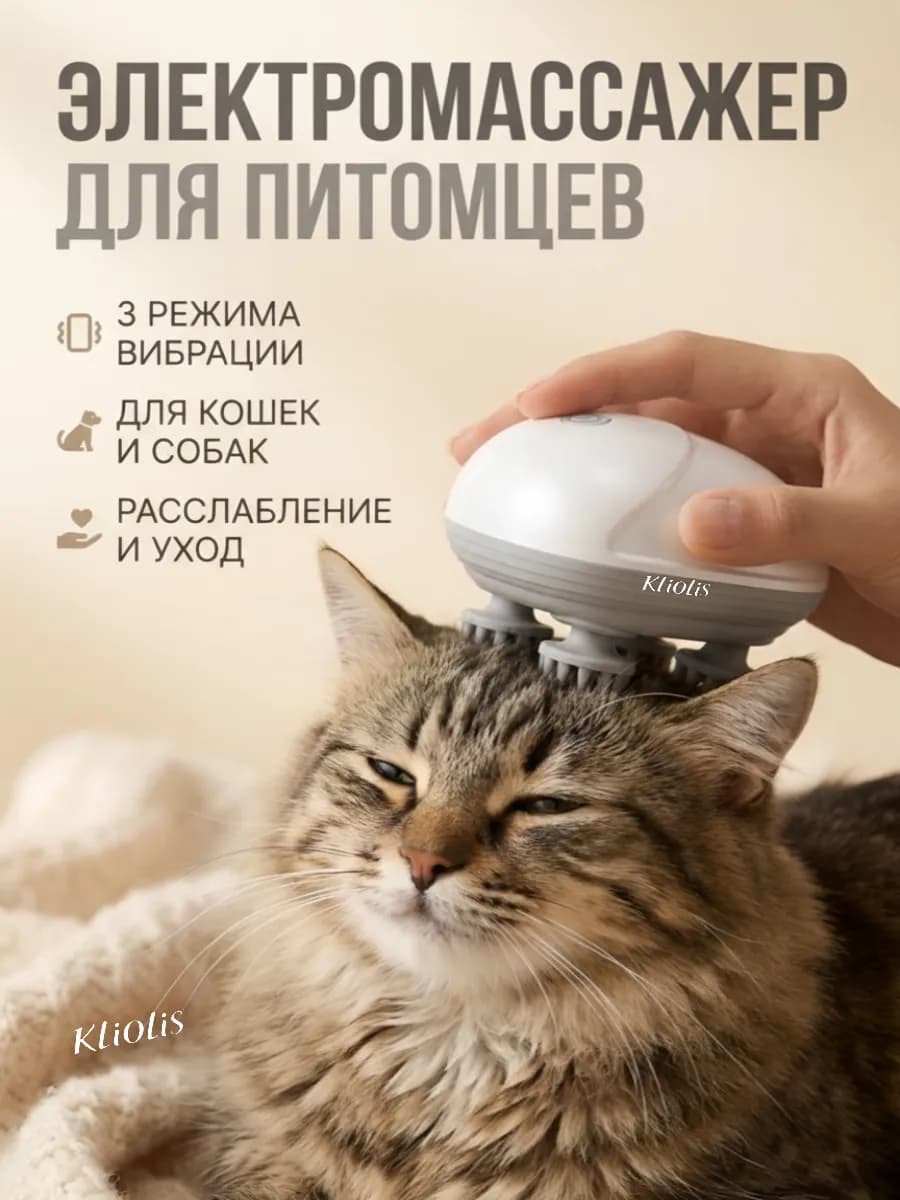 ЭЛЕКТРОМАССАЖЕР ДЛЯ ПИТОМЦЕВ

3 РЕЖИМА ВИБРАЦИИ

ДЛЯ КОШЕК И СОБАК

РАССЛАБЛЕНИЕ И УХОД

Kliolis

Kliolis

Kliolis