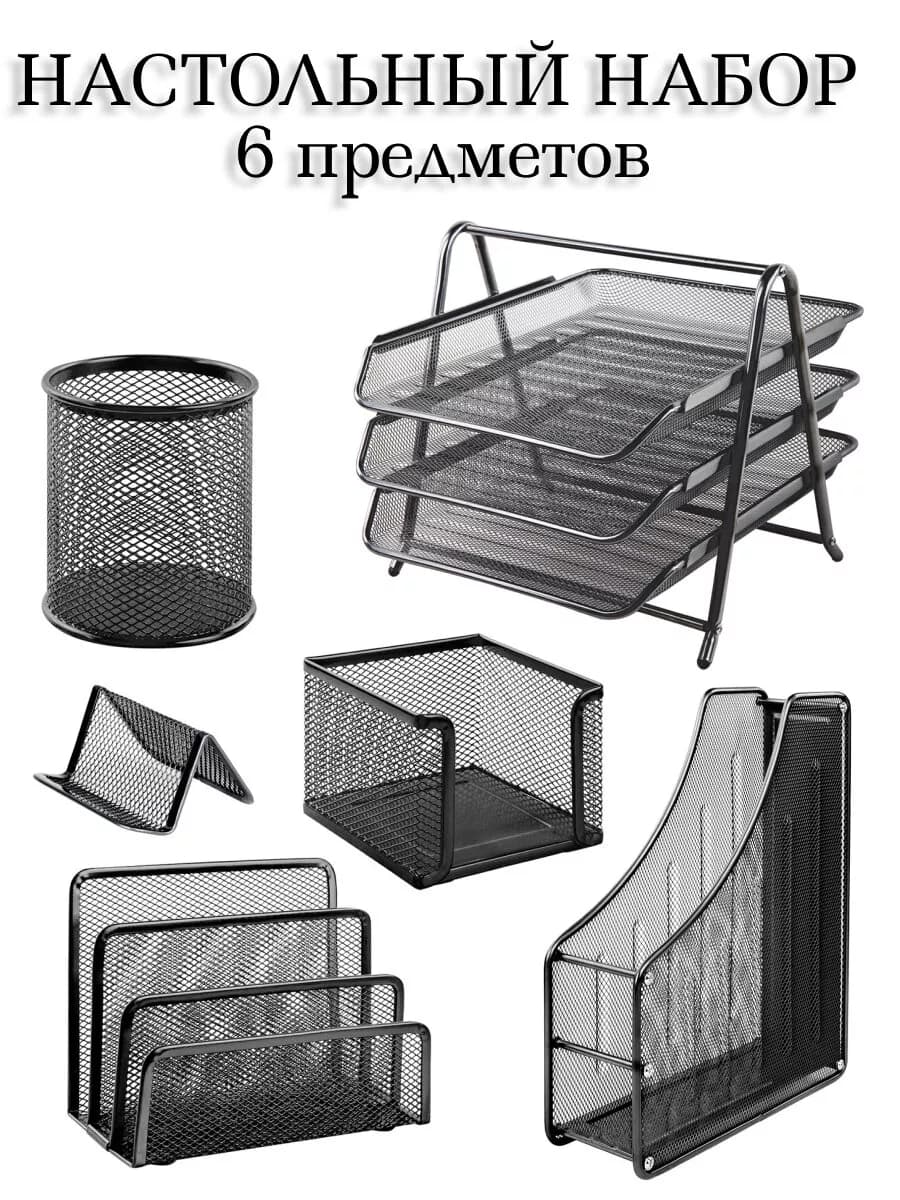 НАСТОЛЬНЫЙ НАБОР
6 предметов